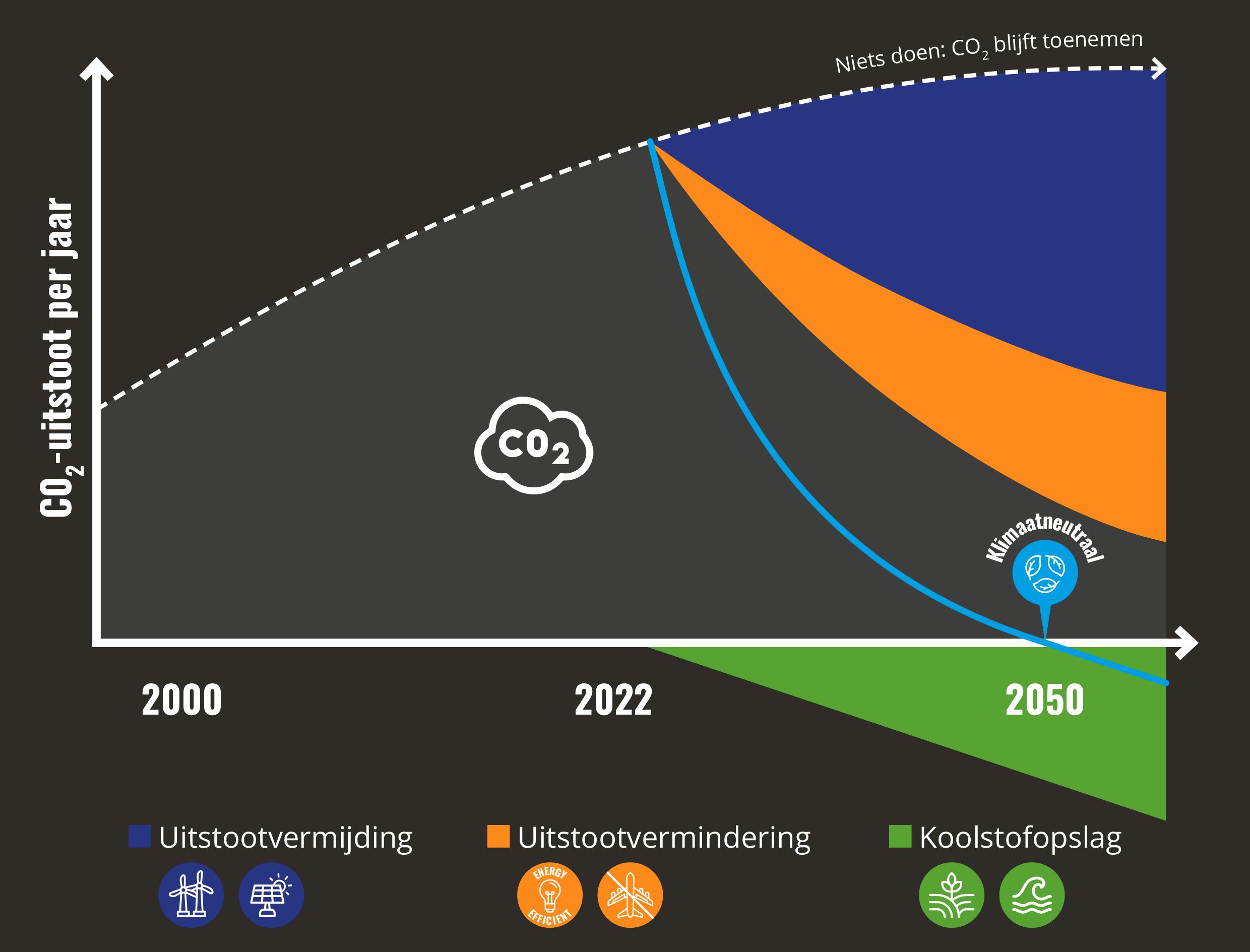 Niets doen: $CO_2$ blijft toenemen

$CO_2$-uitstoot per jaar

$CO_2$

Klimaatneutraal

2000

2022

2050

Uitstootvermijding

Uitstootvermindering

ENERGY EFFICIENT

Koolstofopslag